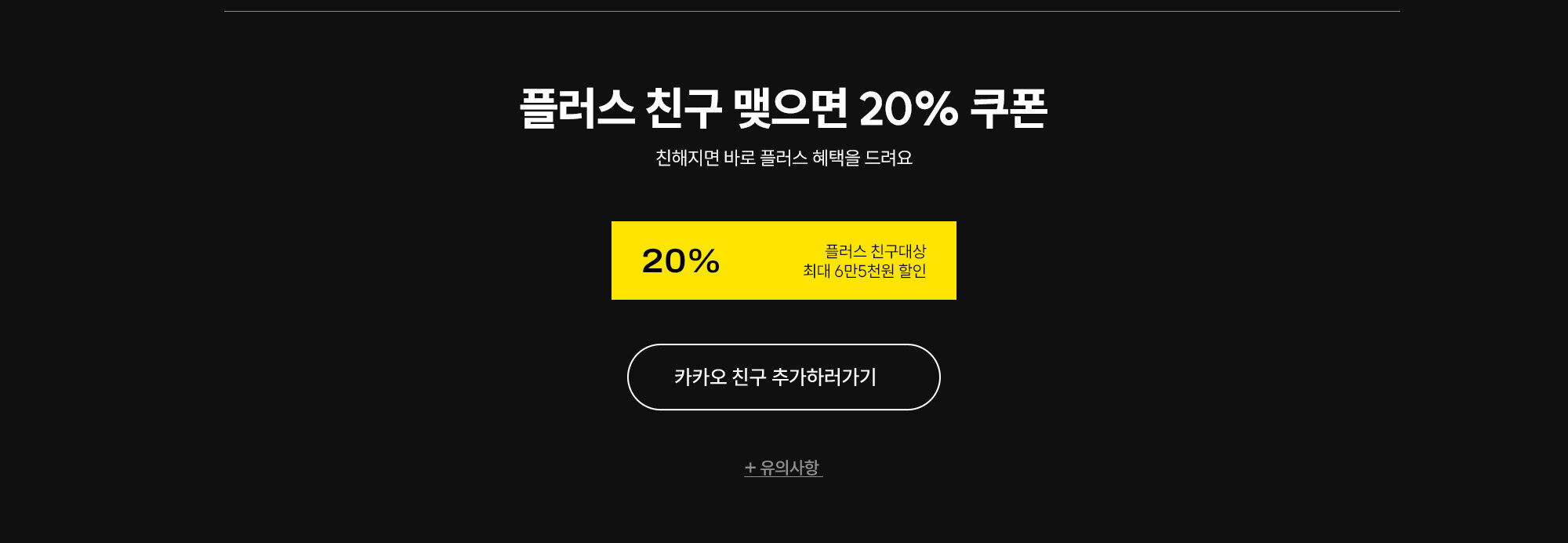 플러스 친구 맺으면 20% 쿠폰

친해지면 바로 플러스 혜택을 드려요

20%

플러스 친구대상
최대 6만5천원 할인

카카오 친구 추가하러가기

+ 유의사항