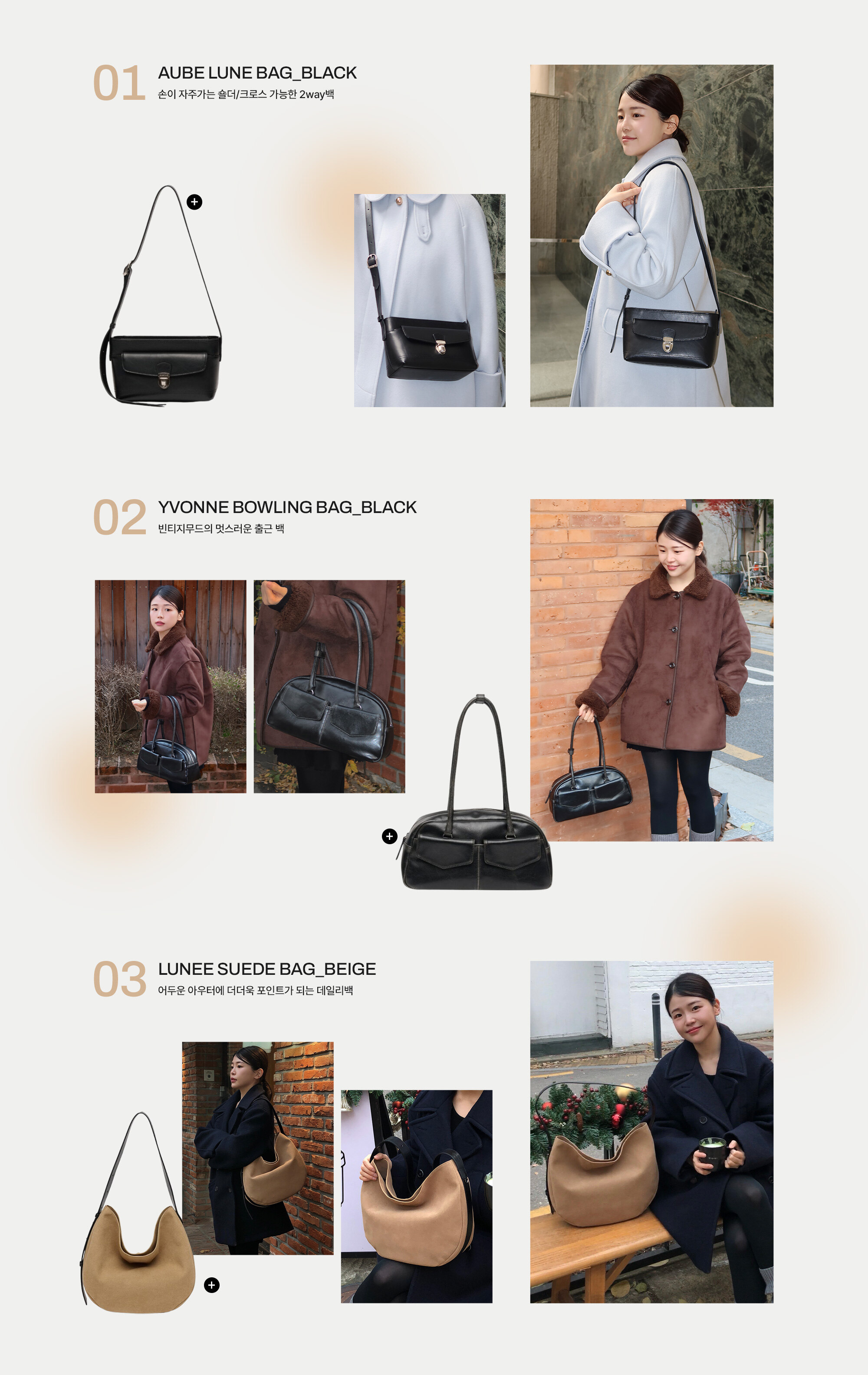 01 AUBE LUNE BAG_BLACK
손이 자주가는 숄더/크로스 가능한 2way백

02 YVONNE BOWLING BAG_BLACK
빈티지무드의 멋스러운 출근 백

03 LUNEE SUEDE BAG_BEIGE
어두운 아우터에 더더욱 포인트가 되는 데일리백