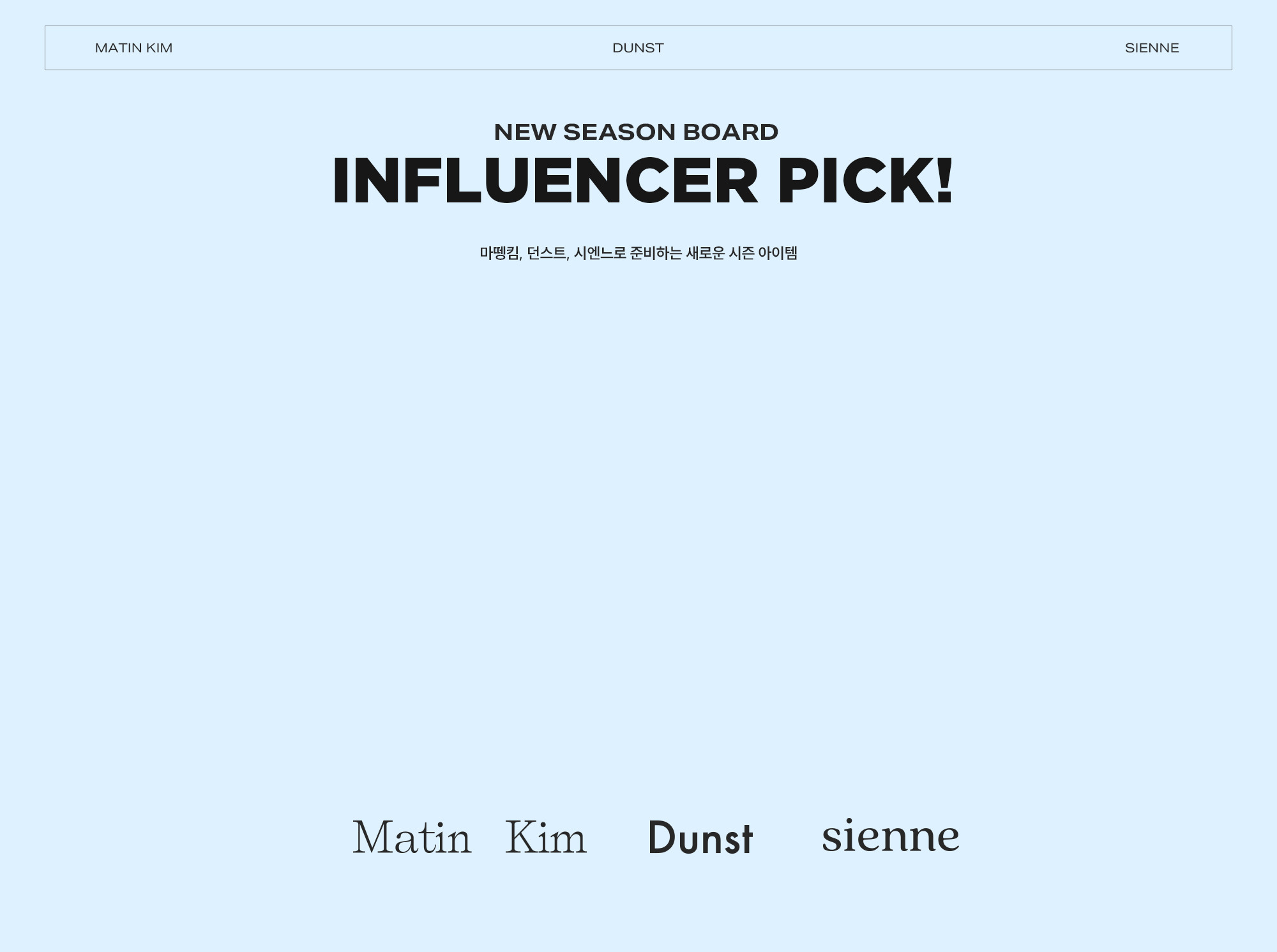 MATIN KIM
DUNST
SIENNE

NEW SEASON BOARD
INFLUENCER PICK!

마뗑킴, 던스트, 시엔느로 준비하는 새로운 시즌 아이템

Matin Kim
Dunst
sienne