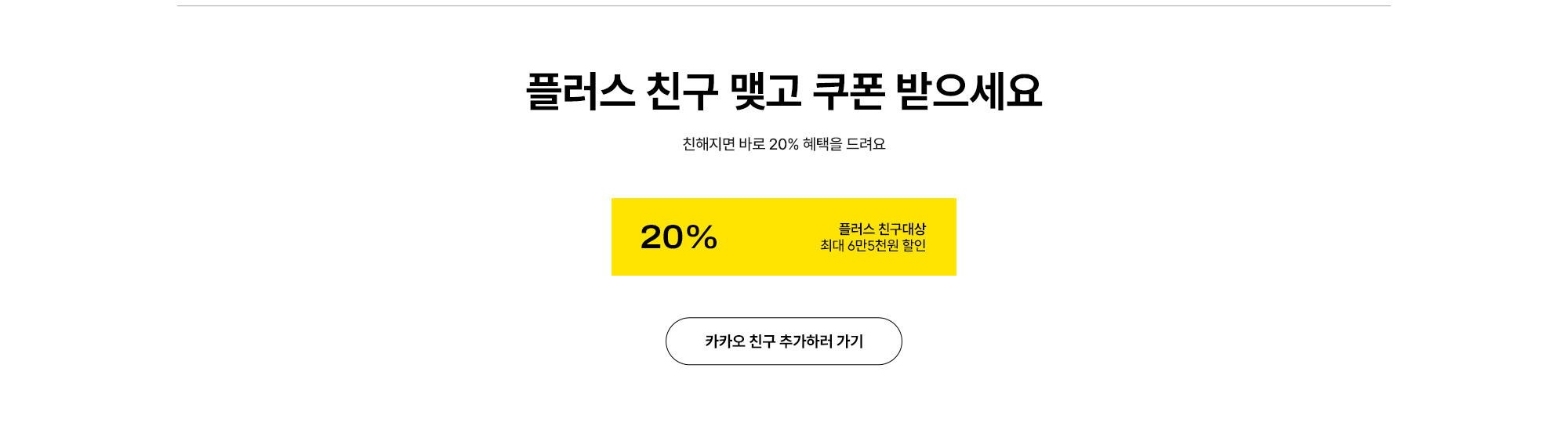 플러스 친구 맺고 쿠폰 받으세요

친해지면 바로 20% 혜택을 드려요

20%

플러스 친구대상
최대 6만5천원 할인

카카오 친구 추가하러 가기