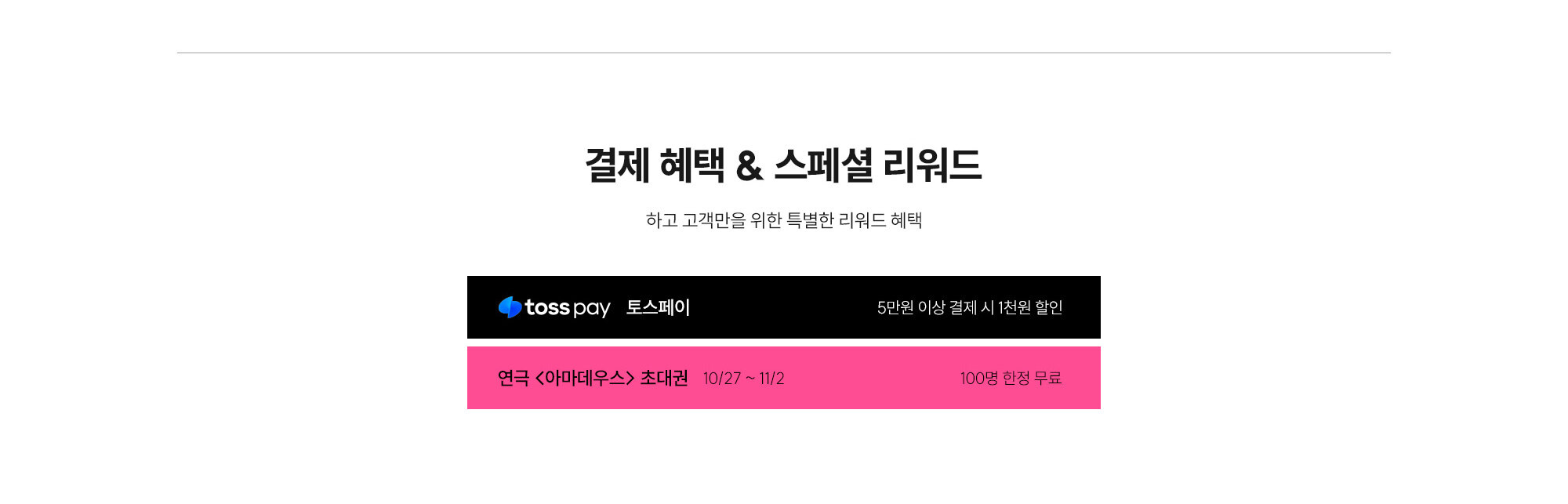 결제 혜택 & 스페셜 리워드

하고 고객만을 위한 특별한 리워드 혜택

toss pay 토스페이 5만원 이상 결제 시 1천원 할인

연극 <아마데우스> 초대권 10/27 ~ 11/2 100명 한정 무료