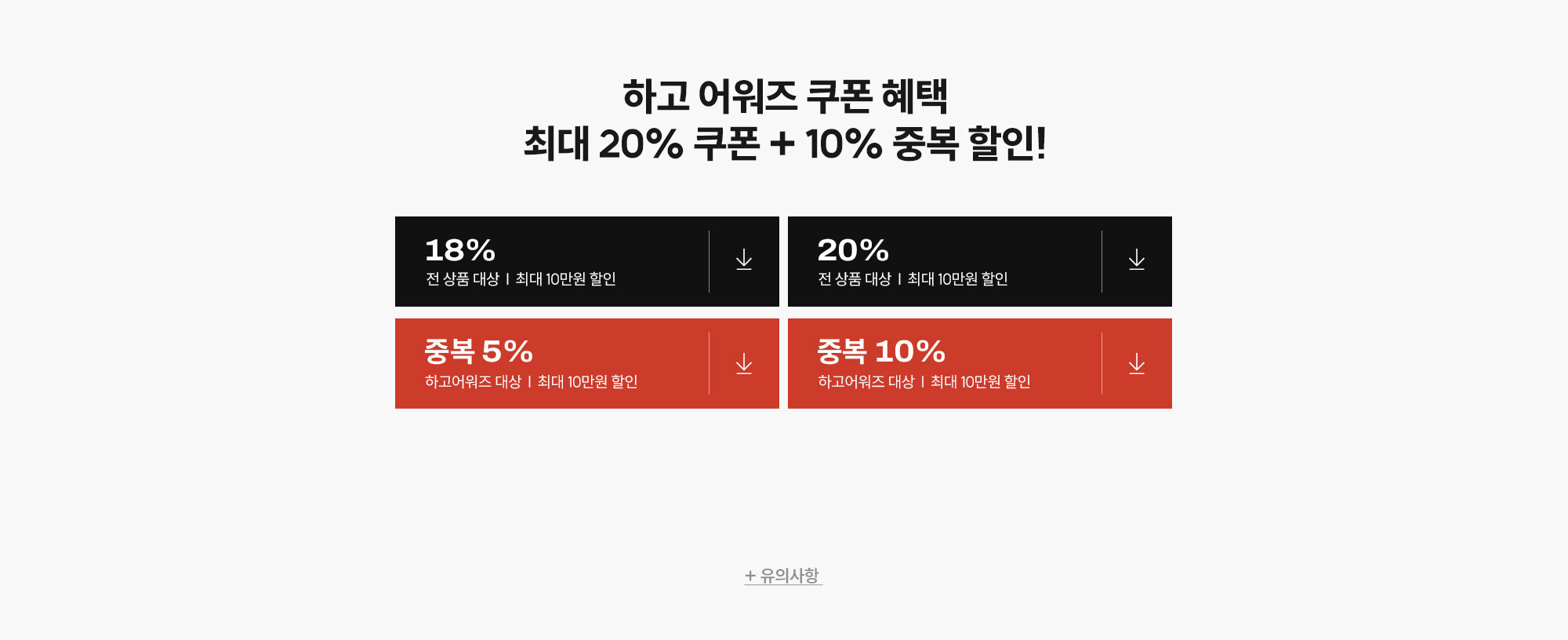 하고 어워즈 쿠폰 혜택
최대 20% 쿠폰 + 10% 중복 할인!

18%
전 상품 대상 I 최대 10만원 할인

20%
전 상품 대상 I 최대 10만원 할인

중복 5%
하고어워즈 대상 I 최대 10만원 할인

중복 10%
하고어워즈 대상 I 최대 10만원 할인

+ 유의사항